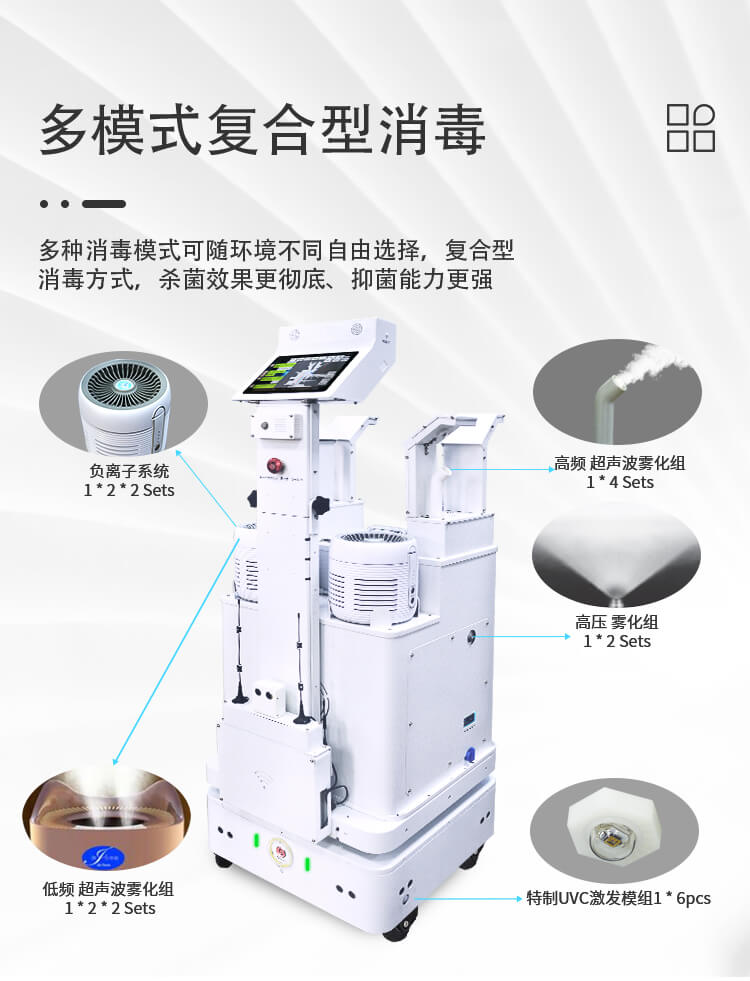 多模式复合型消毒

多种消毒模式可随环境不同自由选择，复合型消毒方式，杀菌效果更彻底、抑菌能力更强

负离子系统
1 * 2 * 2 Sets

高频 超声波雾化组
1 * 4 Sets

高压 雾化组
1 * 2 Sets

低频 超声波雾化组
1 * 2 * 2 Sets

特制UVC激发模组1 * 6pcs